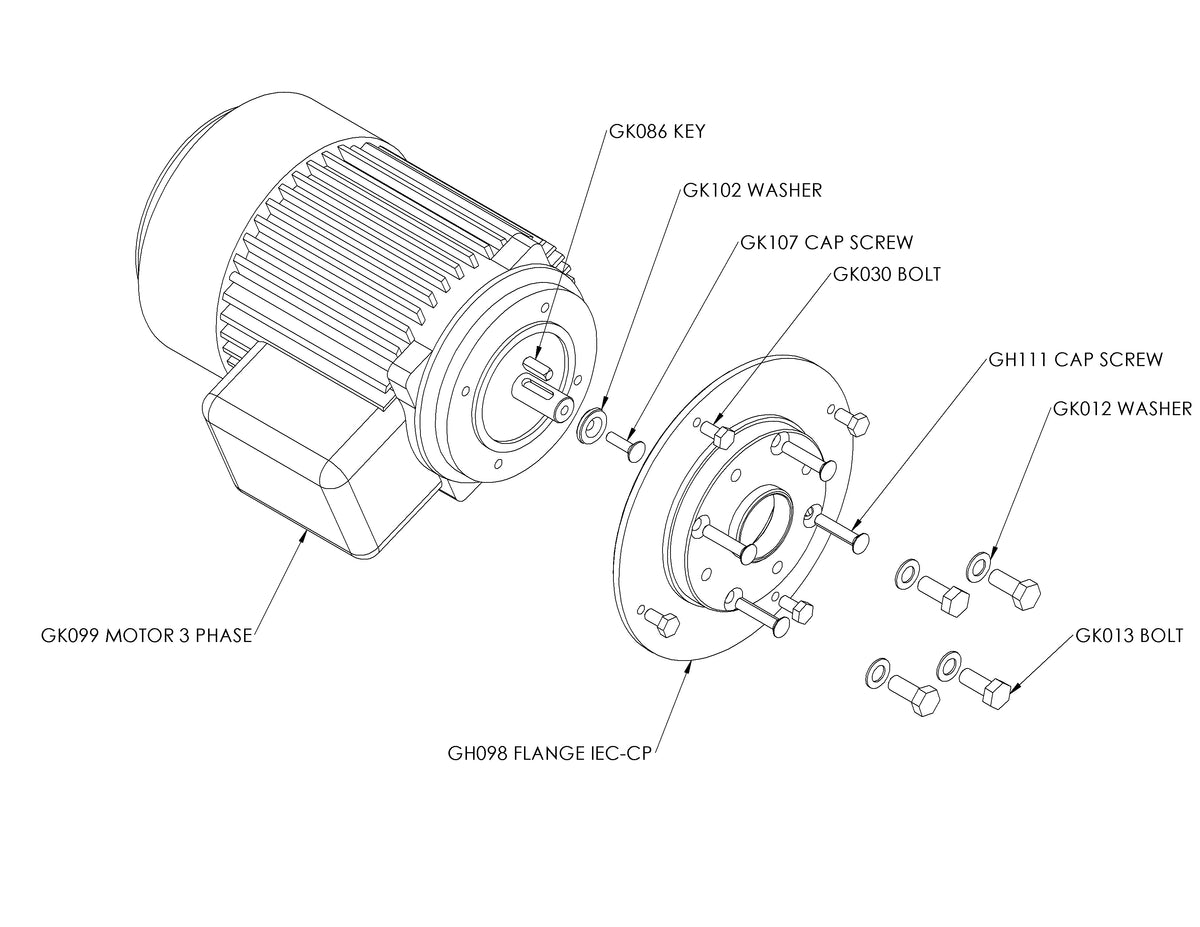 GK086 KEY

GK102 WASHER

GK107 CAP SCREW

GK030 BOLT

GH111 CAP SCREW

GK012 WASHER

GK099 MOTOR 3 PHASE

GK013 BOLT

GH098 FLANGE IEC-CP